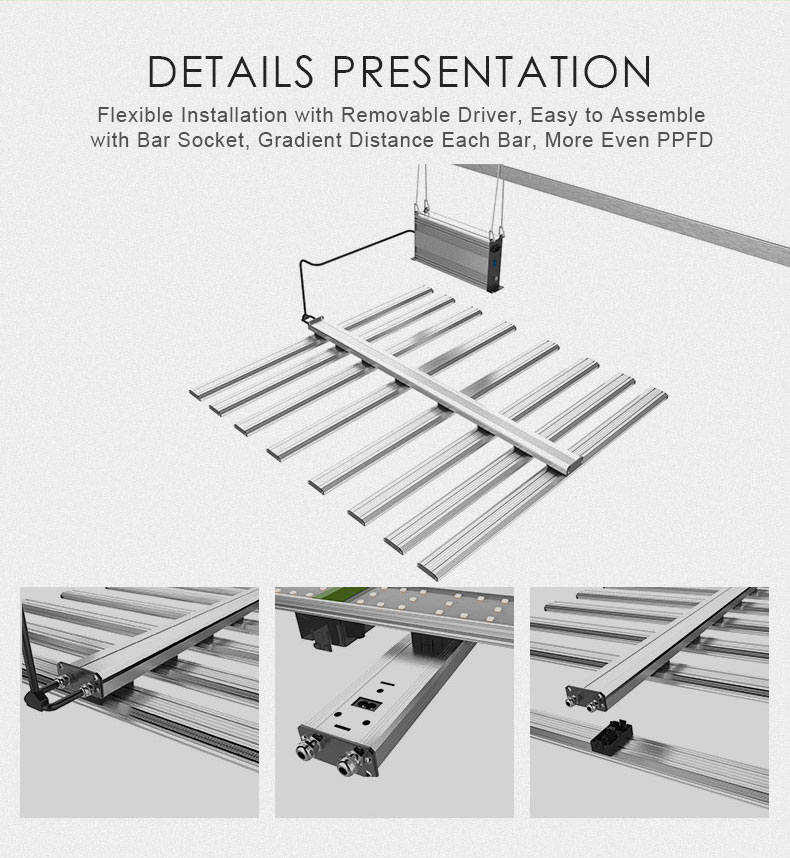 DETAILS PRESENTATION

Flexible Installation with Removable Driver, Easy to Assemble with Bar Socket, Gradient Distance Each Bar, More Even PPFD